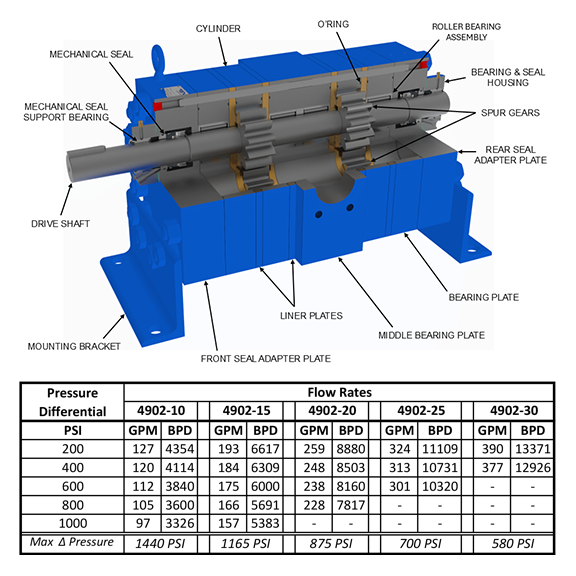 CYLINDER
O'RING
ROLLER BEARING ASSEMBLY
MECHANICAL SEAL
BEARING & SEAL HOUSING
MECHANICAL SEAL SUPPORT BEARING
SPUR GEARS
REAR SEAL ADAPTER PLATE
DRIVE SHAFT
BEARING PLATE
LINER PLATES
MIDDLE BEARING PLATE
MOUNTING BRACKET
FRONT SEAL ADAPTER PLATE

| Pressure Differential | Flow Rates | | | | | | | | | |
|---|---|---|---|---|---|---|---|---|---|---|
| | 4902-10 | | 4902-15 | | 4902-20 | | 4902-25 | | 4902-30 | |
| PSI | GPM | BPD | GPM | BPD | GPM | BPD | GPM | BPD | GPM | BPD |
| 200 | 127 | 4354 | 193 | 6617 | 259 | 8880 | 324 | 11109 | 390 | 13371 |
| 400 | 120 | 4114 | 184 | 6309 | 248 | 8503 | 313 | 10731 | 377 | 12926 |
| 600 | 112 | 3840 | 175 | 6000 | 238 | 8160 | 301 | 10320 | - | - |
| 800 | 105 | 3600 | 166 | 5691 | 228 | 7817 | - | - | - | - |
| 1000 | 97 | 3326 | 157 | 5383 | - | - | - | - | - | - |
| Max Δ Pressure | 1440 PSI | | 1165 PSI | | 875 PSI | | 700 PSI | | 580 PSI | |